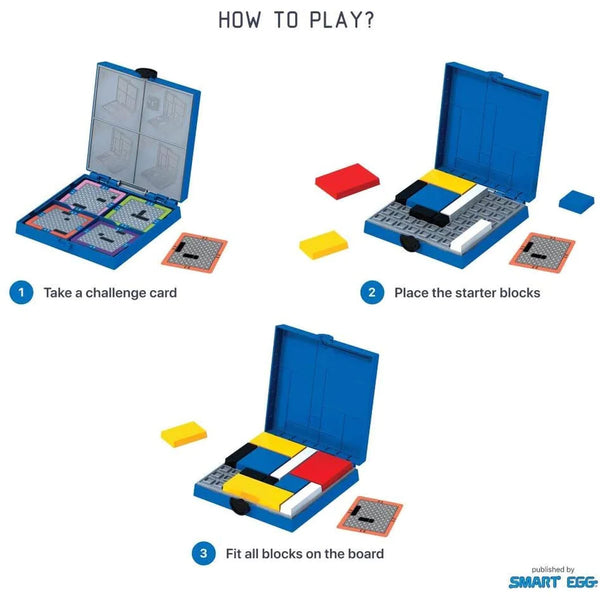 HOW TO PLAY?

1 Take a challenge card

2 Place the starter blocks

3 Fit all blocks on the board

published by
SMART EGG